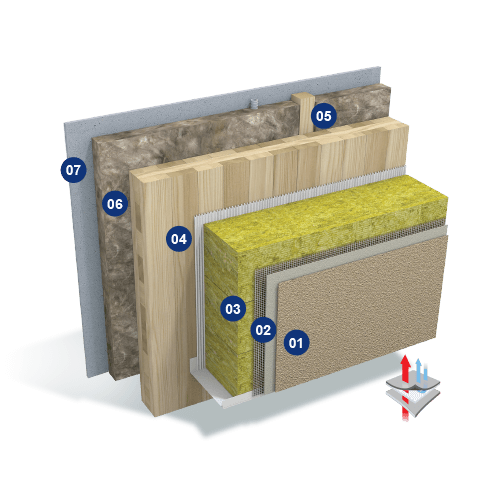 05
07
06
04
03
02
01