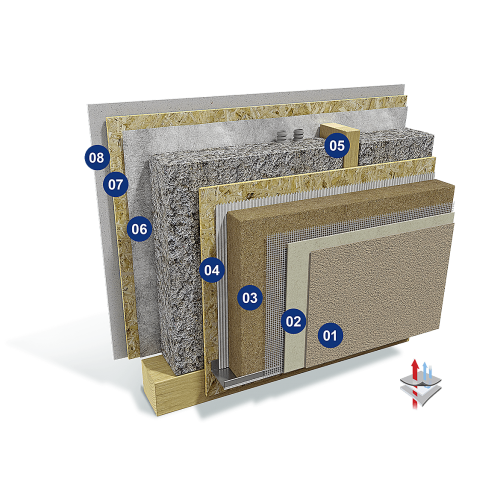 08
07
06
05
04
03
02
01