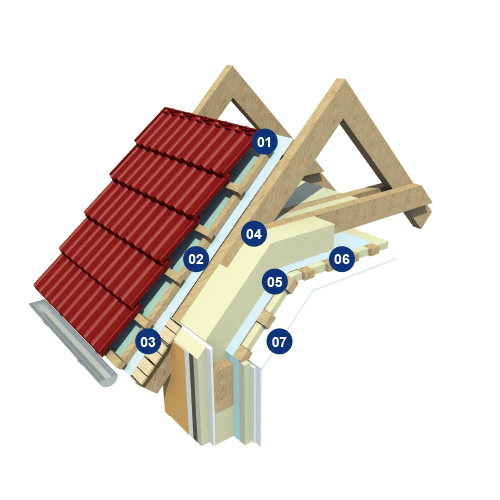 01

04

02

06

05

03

07